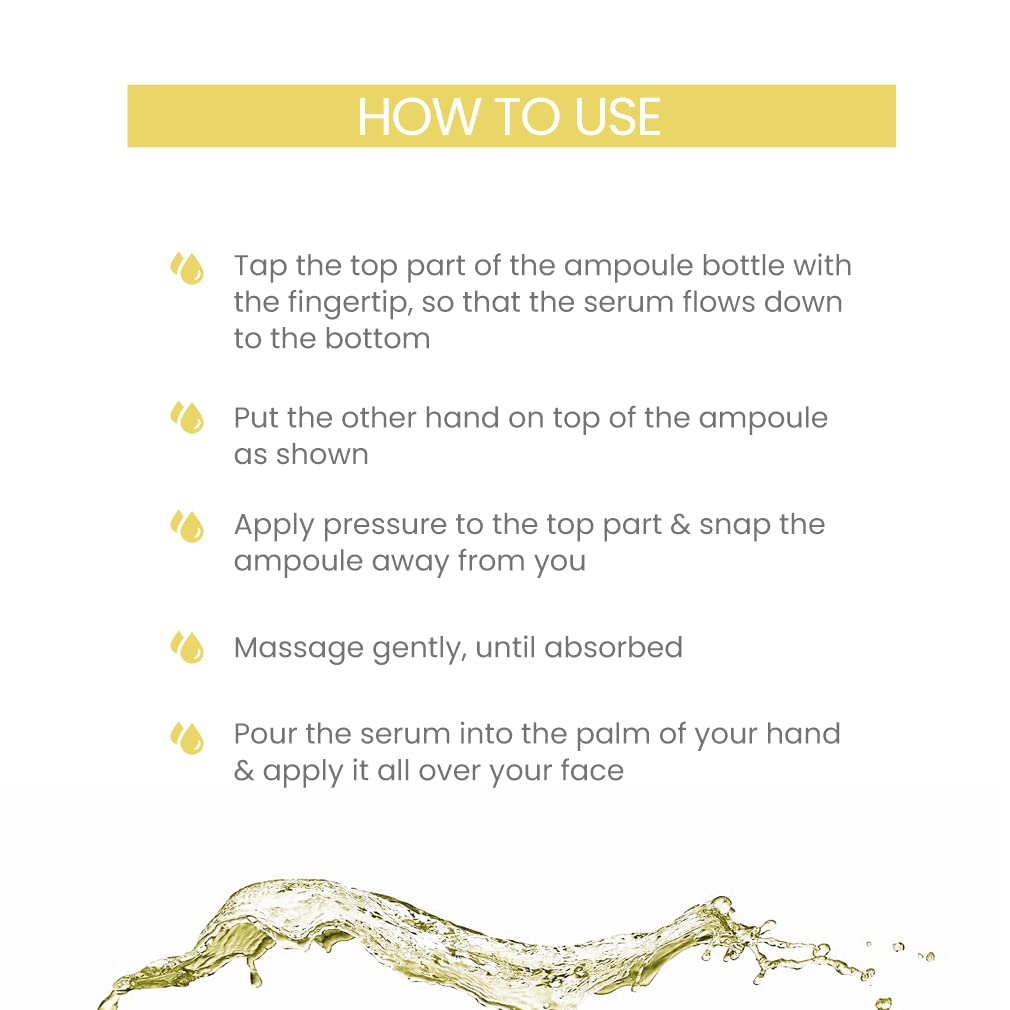 HOW TO USE

Tap the top part of the ampoule bottle with the fingertip, so that the serum flows down to the bottom

Put the other hand on top of the ampoule as shown

Apply pressure to the top part & snap the ampoule away from you

Massage gently, until absorbed

Pour the serum into the palm of your hand & apply it all over your face